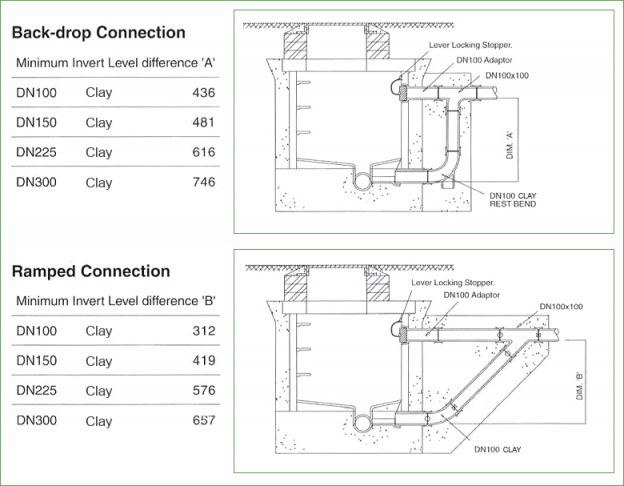 Back-drop Connection

Minimum Invert Level difference 'A'

| DN100 | Clay | 436 |
|---|---|---|
| DN150 | Clay | 481 |
| DN225 | Clay | 616 |
| DN300 | Clay | 746 |

Lever Locking Stopper.
DN100 Adaptor
DN100x100
DIM. 'A'
DN100 CLAY
REST BEND

Ramped Connection

Minimum Invert Level difference 'B'

| DN100 | Clay | 312 |
|---|---|---|
| DN150 | Clay | 419 |
| DN225 | Clay | 576 |
| DN300 | Clay | 657 |

Lever Locking Stopper.
DN100 Adaptor
DN100x100
DIM. 'B'
DN100 CLAY